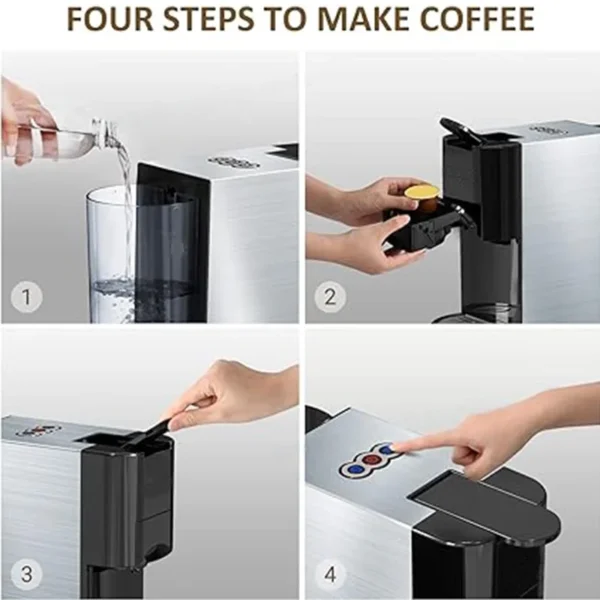 FOUR STEPS TO MAKE COFFEE

1

2

3

4